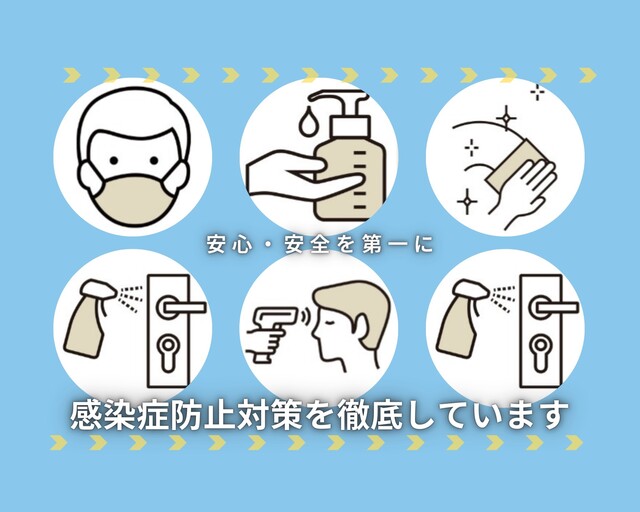 安心・安全を第一に

感染症防止対策を徹底しています