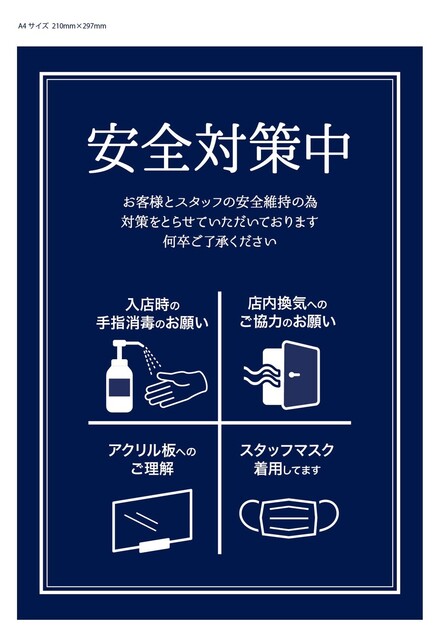 A4 サイズ 210mm×297mm

安全対策中

お客様とスタッフの安全維持の為
対策をとらせていただいております
何卒ご了承ください

入店時の
手指消毒のお願い

店内換気への
ご協力のお願い

アクリル板への
ご理解

スタッフマスク
着用してます