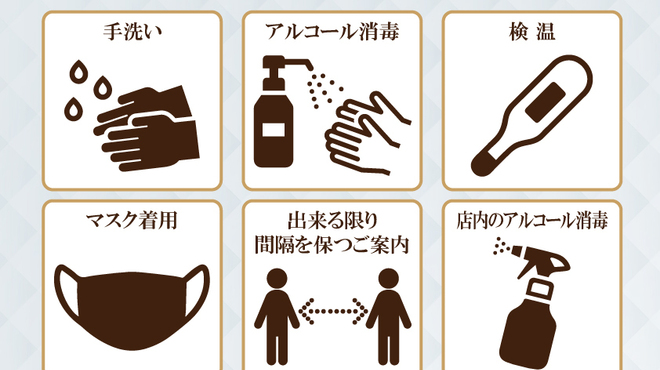 手洗い

アルコール消毒

検 温

マスク着用

出来る限り
間隔を保つご案内

店内のアルコール消毒